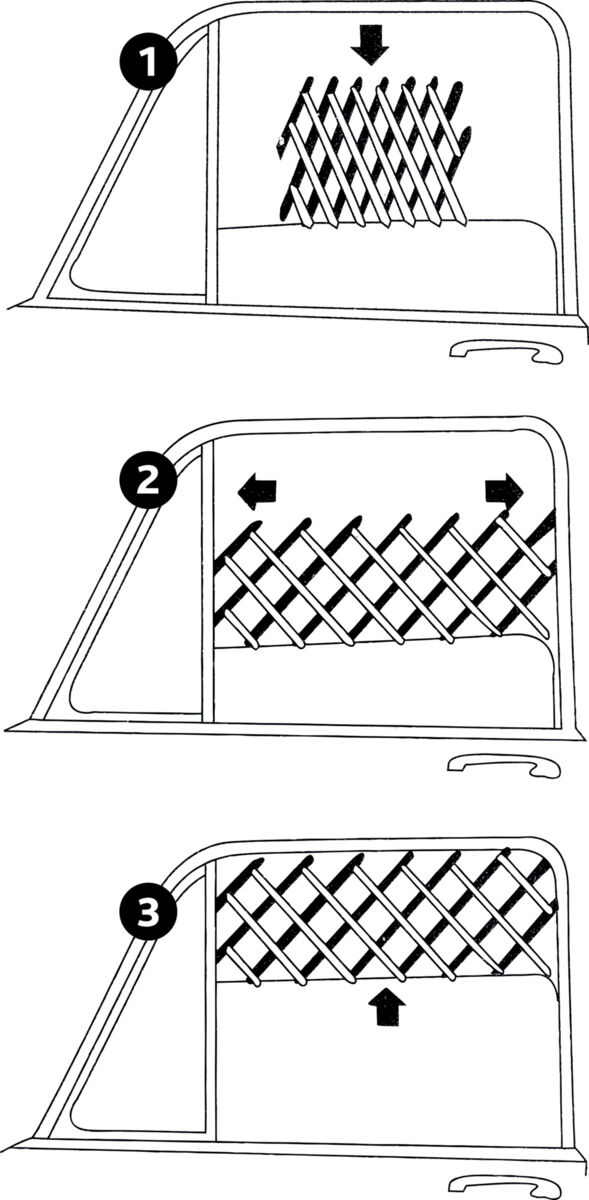 1

2

3